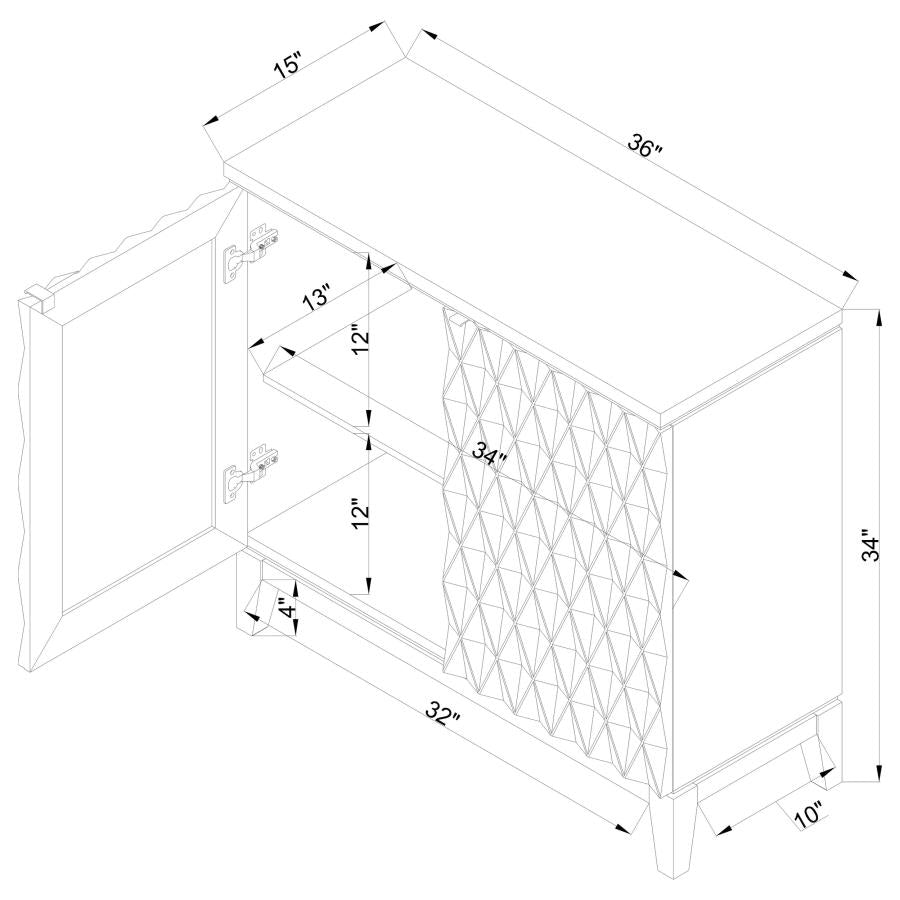 15"
36"
13"
12"
34"
12"
34"
4"
32"
10"